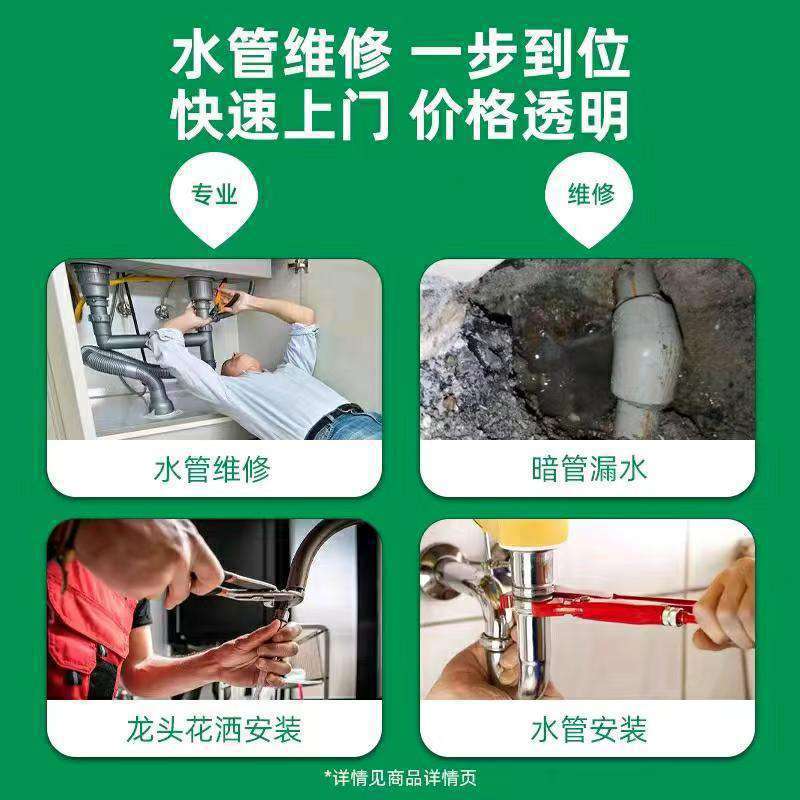 水管维修 一步到位
快速上门 价格透明

专业

维修

水管维修

暗管漏水

龙头花洒安装

水管安装

*详情见商品详情页